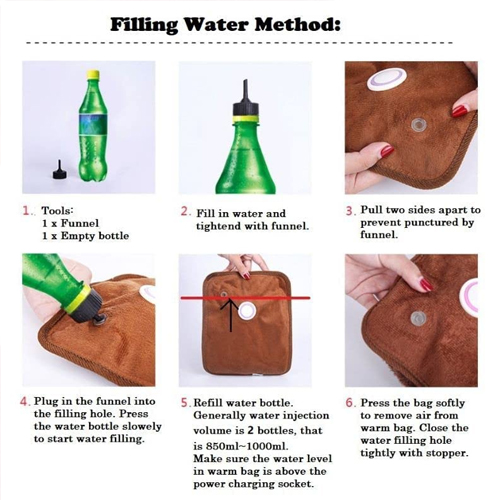 Filling Water Method:

1. Tools:
1 x Funnel
1 x Empty bottle

2. Fill in water and tightend with funnel.

3. Pull two sides apart to prevent punctured by funnel.

4. Plug in the funnel into the filling hole. Press the water bottle slowely to start water filling.

5. Refill water bottle. Generally water injection volume is 2 bottles, that is 850ml~1000ml. Make sure the water level in warm bag is above the power charging socket.

6. Press the bag softly to remove air from warm bag. Close the water filling hole tightly with stopper.